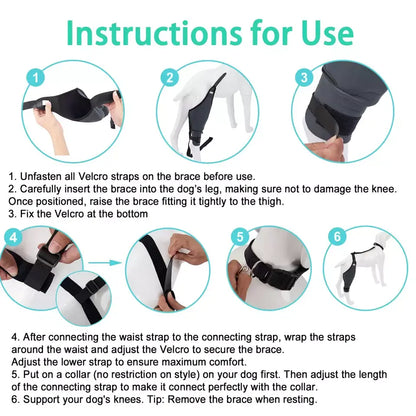 Instructions for Use

1

2

3

1. Unfasten all Velcro straps on the brace before use.
2. Carefully insert the brace into the dog's leg, making sure not to damage the knee. Once positioned, raise the brace fitting it tightly to the thigh.
3. Fix the Velcro at the bottom

4

5

6

4. After connecting the waist strap to the connecting strap, wrap the straps around the waist and adjust the Velcro to secure the brace.
Adjust the lower strap to ensure maximum comfort.
5. Put on a collar (no restriction on style) on your dog first. Then adjust the length of the connecting strap to make it connect perfectly with the collar.
6. Support your dog's knees. Tip: Remove the brace when resting.