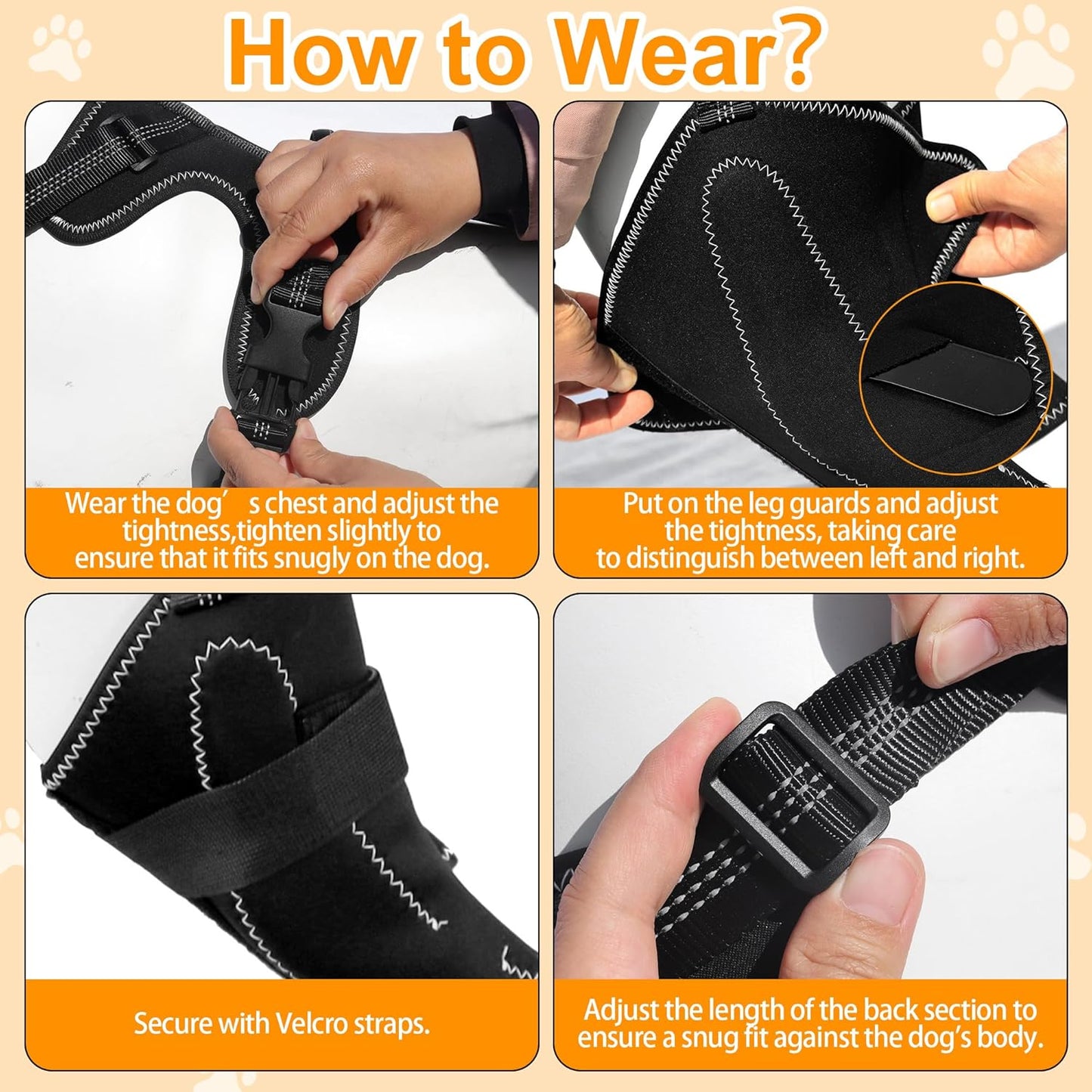 How to Wear?

Wear the dog′s chest and adjust the tightness,tighten slightly to ensure that it fits snugly on the dog.

Put on the leg guards and adjust the tightness, taking care to distinguish between left and right.

Secure with Velcro straps.

Adjust the length of the back section to ensure a snug fit against the dog's body.