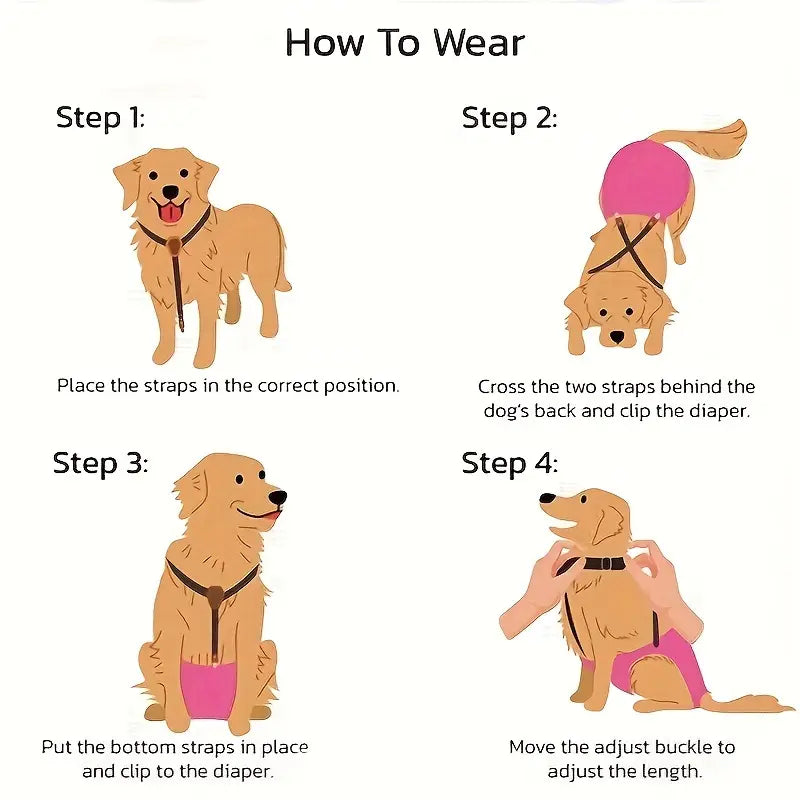 How To Wear

Step 1:

Place the straps in the correct position.

Step 2:

Cross the two straps behind the dog's back and clip the diaper.

Step 3:

Put the bottom straps in place and clip to the diaper.

Step 4:

Move the adjust buckle to adjust the length.