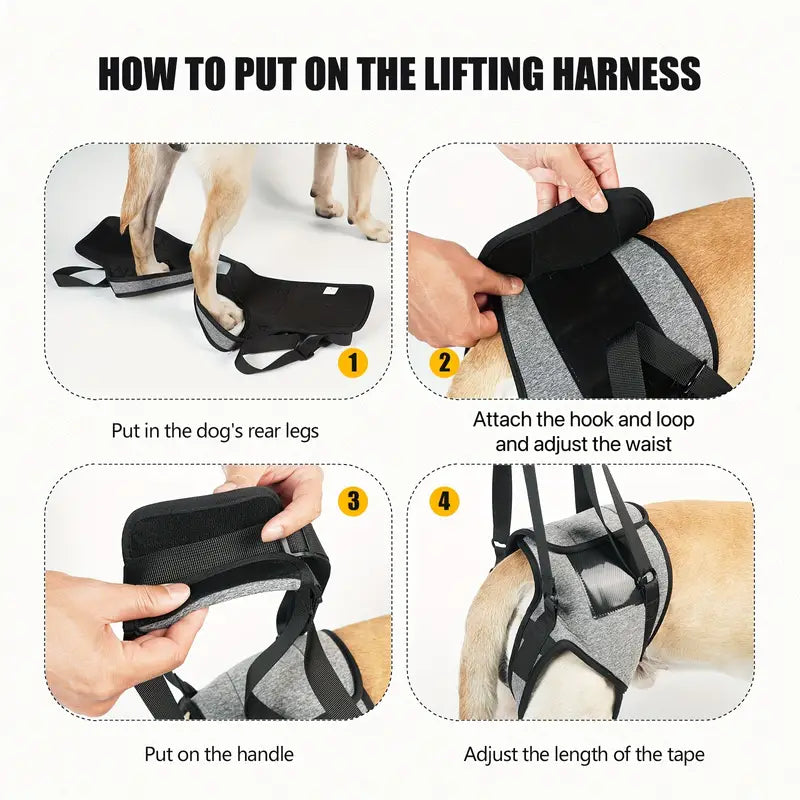 HOW TO PUT ON THE LIFTING HARNESS

1

Put in the dog's rear legs

2

Attach the hook and loop and adjust the waist

3

Put on the handle

4

Adjust the length of the tape